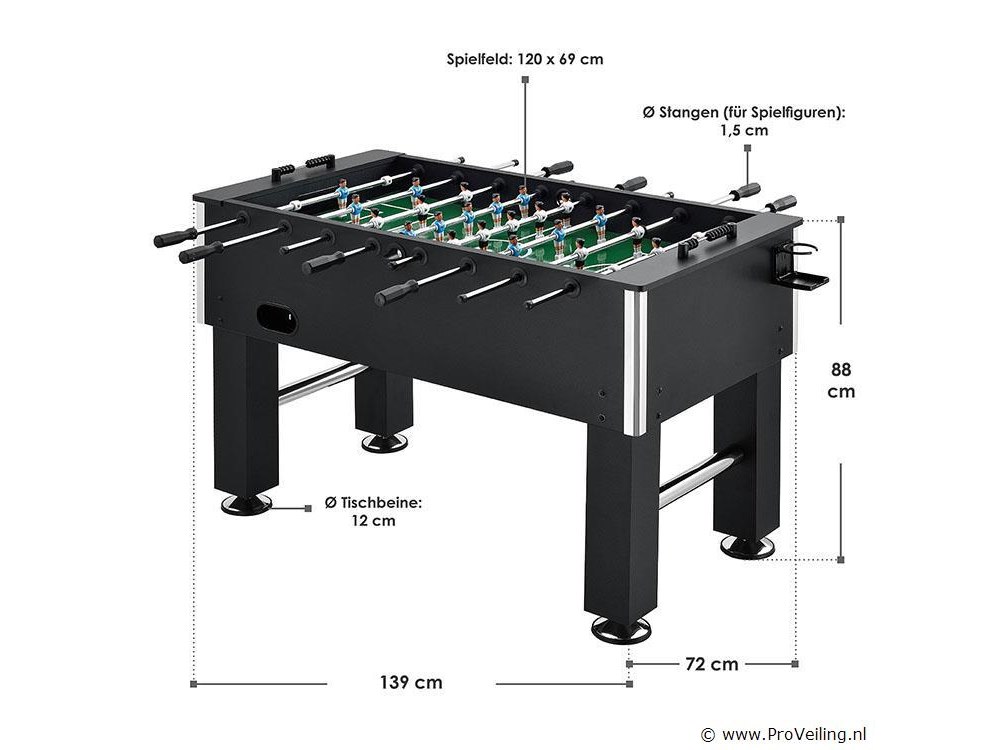 Spielfeld: 120 x 69 cm

Ø Stangen (für Spielfiguren): 1,5 cm

88 cm

Ø Tischbeine: 12 cm

139 cm

72 cm

© www.ProVeiling.nl