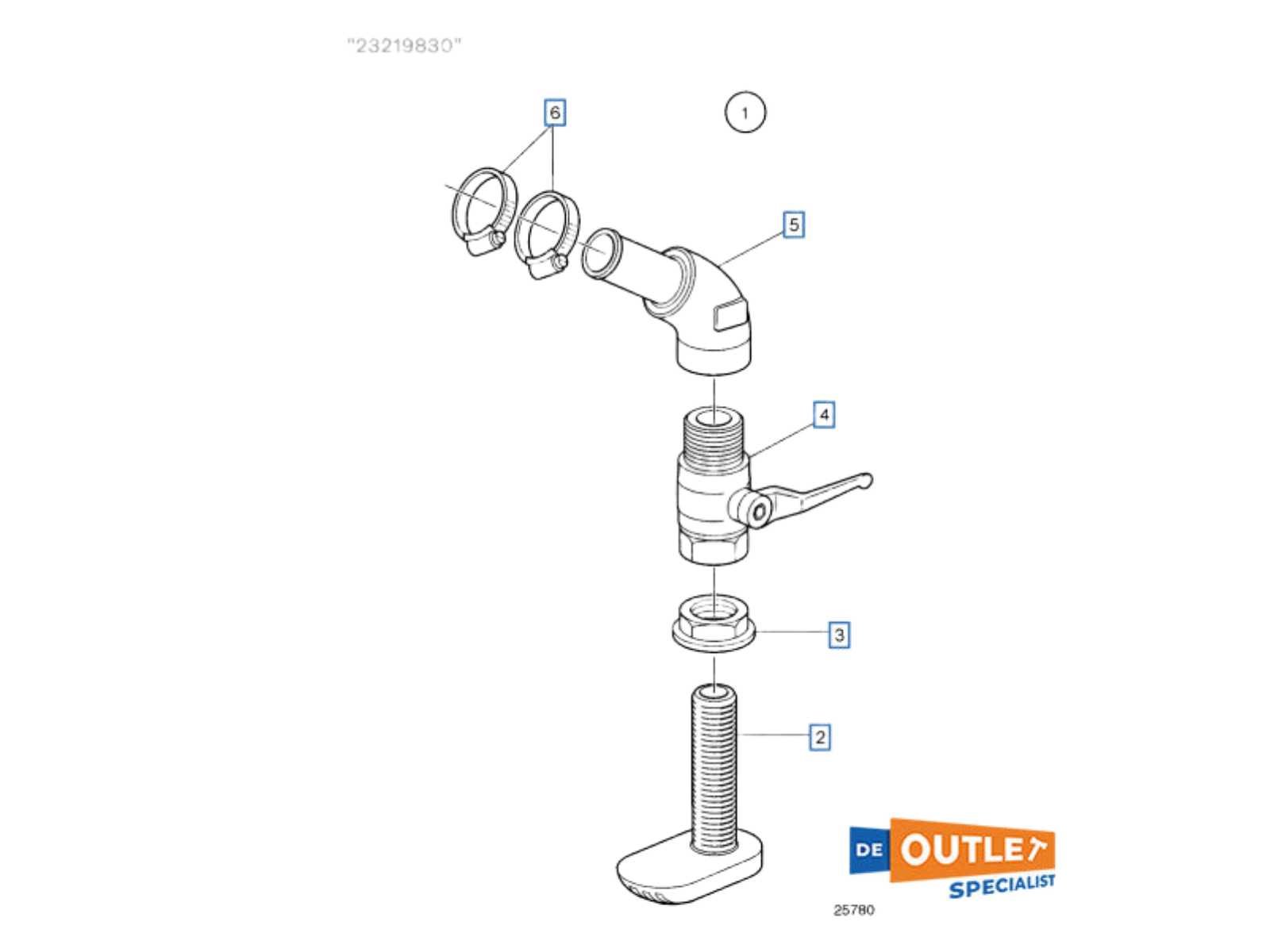 "23219830"

6

1

5

4

3

2

DE OUTLET

SPECIALIST

25780