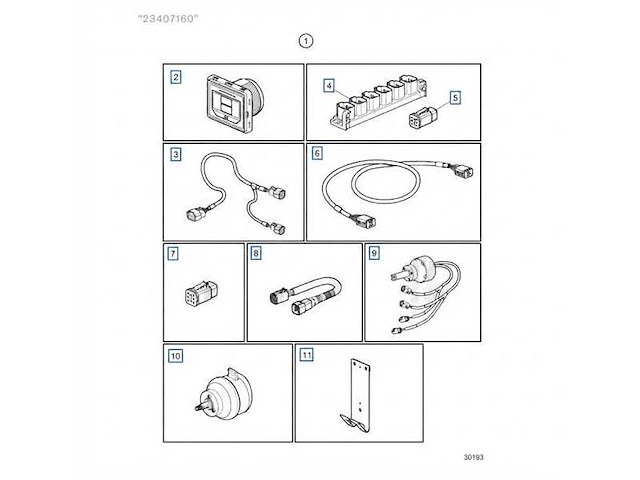 "23407160"

1

2

4

5

3

6

7

8

9

10

11

30193